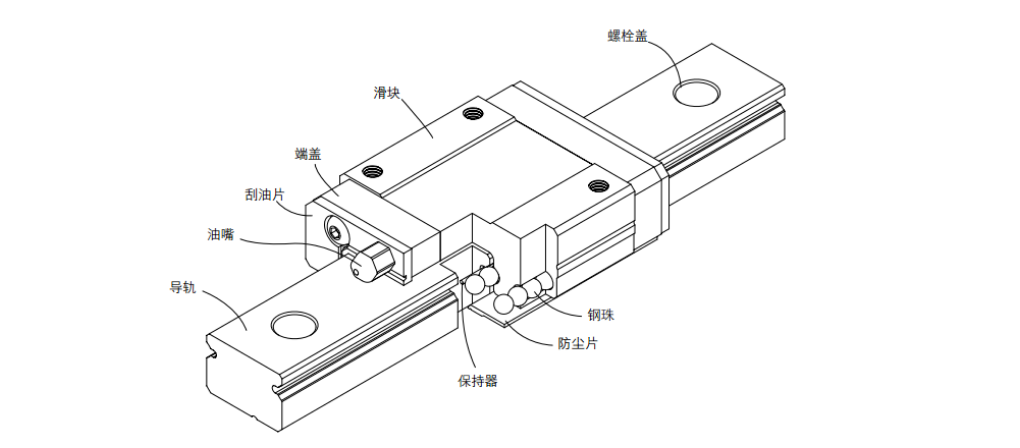 螺栓盖
滑块
端盖
刮油片
油嘴
导轨
钢珠
防尘片
保持器